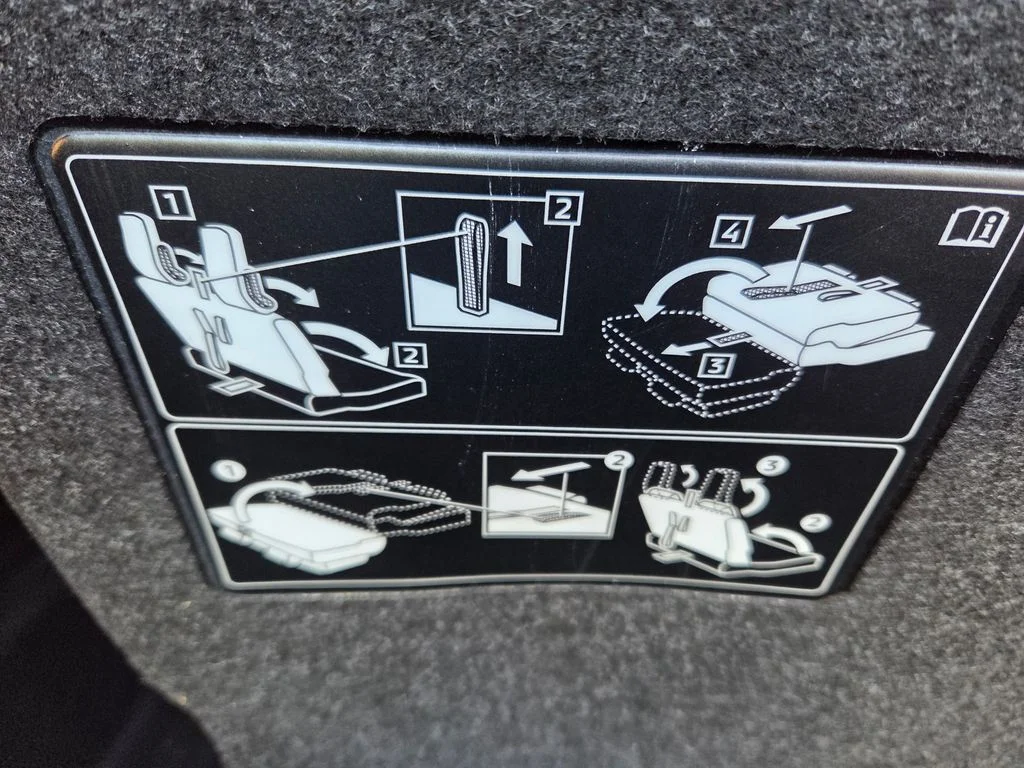 1
2
2
4
3
i
1
2
3
2